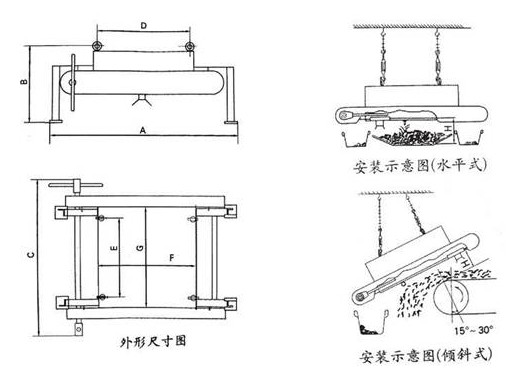 D
B
A
C
E
G
F
外形尺寸图
H
安装示意图(水平式)
H
15°~30°
安装示意图(倾斜式)